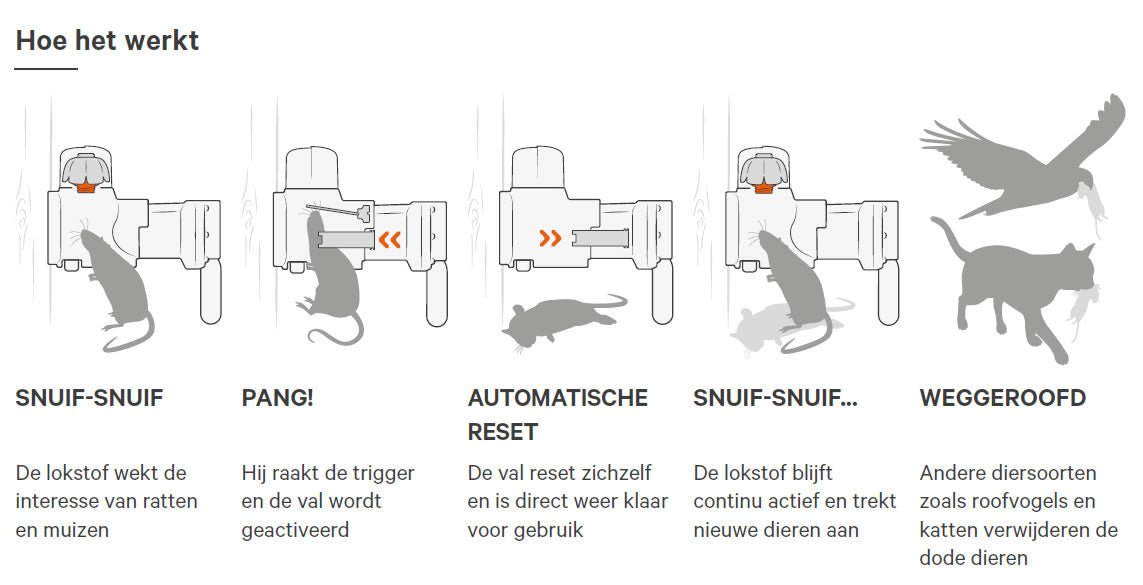 Hoe het werkt

SNUIF-SNUIF

De lokstof wekt de interesse van ratten en muizen

PANG!

Hij raakt de trigger en de val wordt geactiveerd

AUTOMATISCHE RESET

De val reset zichzelf en is direct weer klaar voor gebruik

SNUIF-SNUIF...

De lokstof blijft continu actief en trekt nieuwe dieren aan

WEGGEROOFD

Andere diersoorten zoals roofvogels en katten verwijderen de dode dieren